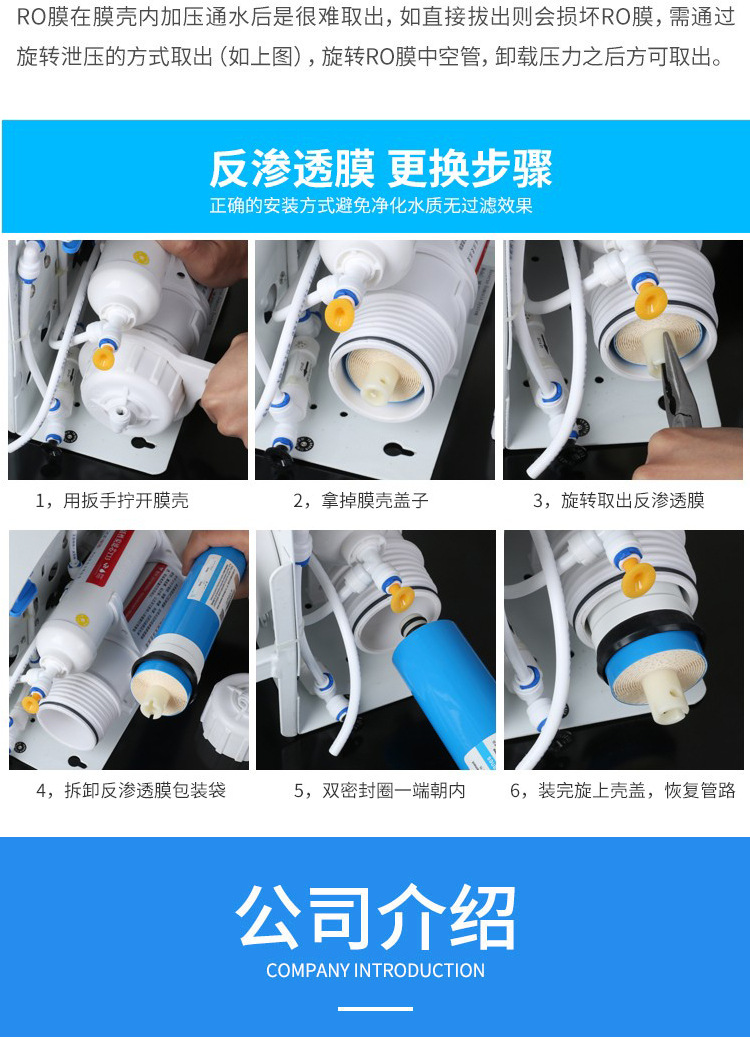 RO膜在膜壳内加压通水后是很难取出，如直接拔出则会损坏RO膜，需通过旋转泄压的方式取出（如上图），旋转RO膜中空管，卸载压力之后方可取出。

反渗透膜 更换步骤
正确的安装方式避免净化水质无过滤效果

1，用扳手拧开膜壳

2，拿掉膜壳盖子

3，旋转取出反渗透膜

4，拆卸反渗透膜包装袋

5，双密封圈一端朝内

6，装完旋上壳盖，恢复管路

公司介绍
COMPANY INTRODUCTION