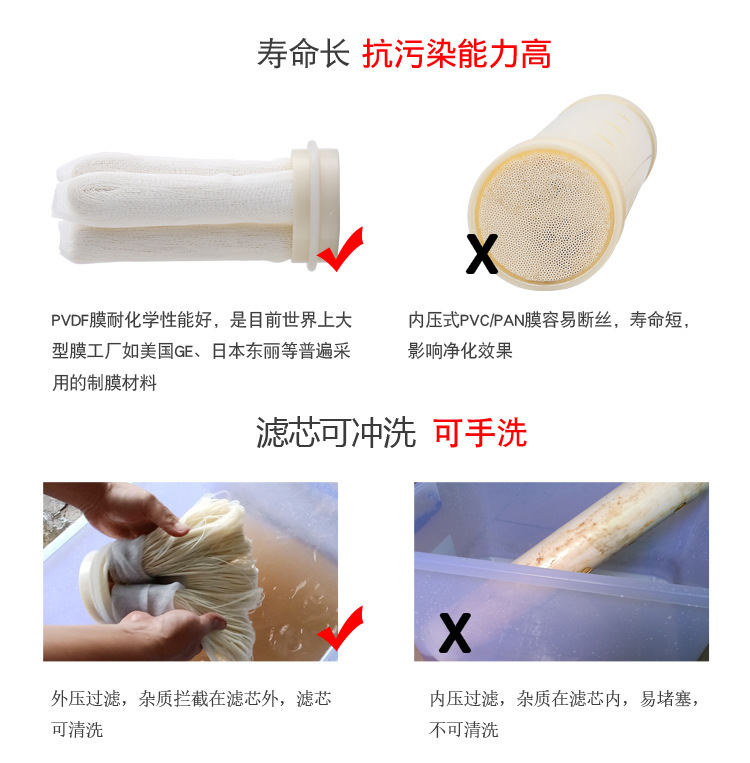 寿命长 抗污染能力高

X

PVDF膜耐化学性能好，是目前世界上大型膜工厂如美国GE、日本东丽等普遍采用的制膜材料

内压式PVC/PAN膜容易断丝，寿命短，影响净化效果

滤芯可冲洗 可手洗

X

外压过滤，杂质拦截在滤芯外，滤芯可清洗

内压过滤，杂质在滤芯内，易堵塞，不可清洗