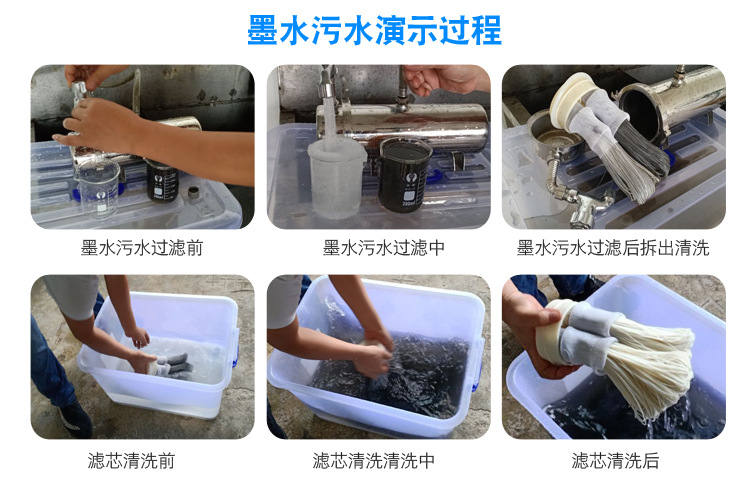 墨水污水演示过程

墨水污水过滤前

墨水污水过滤中

墨水污水过滤后拆出清洗

滤芯清洗前

滤芯清洗清洗中

滤芯清洗后